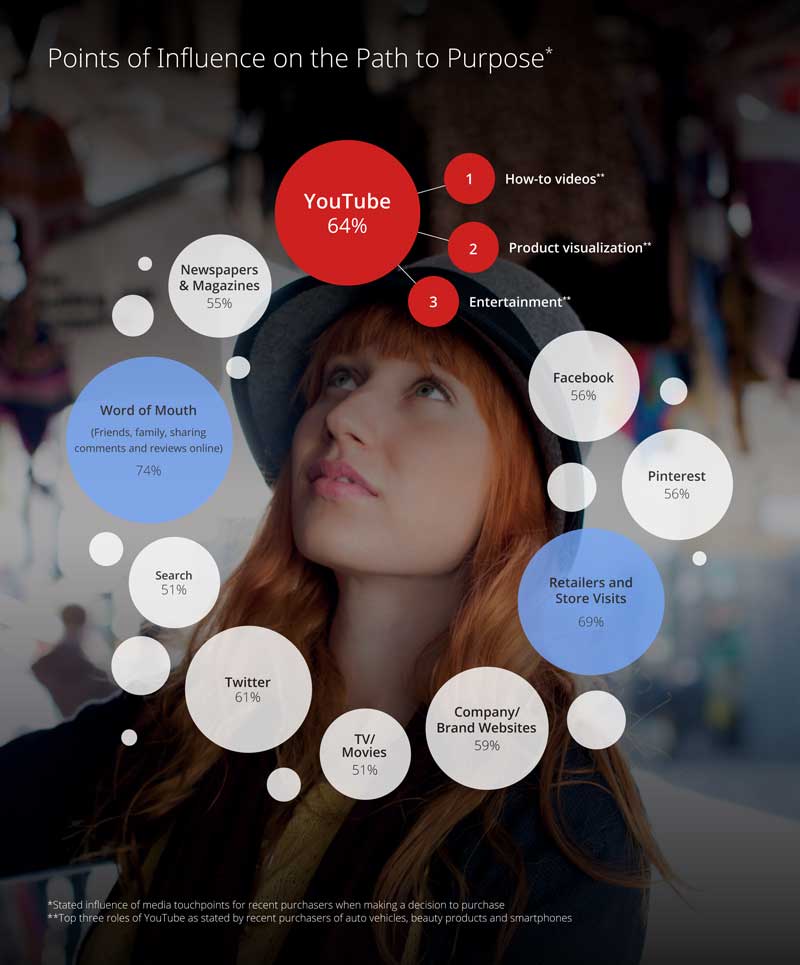 Points of Influence on the Path to Purpose*

YouTube
64%

1 How-to videos**

2 Product visualization**

3 Entertainment**

Newspapers & Magazines
55%

Word of Mouth
(Friends, family, sharing comments and reviews online)
74%

Facebook
56%

Pinterest
56%

Search
51%

Retailers and Store Visits
69%

Twitter
61%

TV/ Movies
51%

Company/ Brand Websites
59%

*Stated influence of media touchpoints for recent purchasers when making a decision to purchase
**Top three roles of YouTube as stated by recent purchasers of auto vehicles, beauty products and smartphones